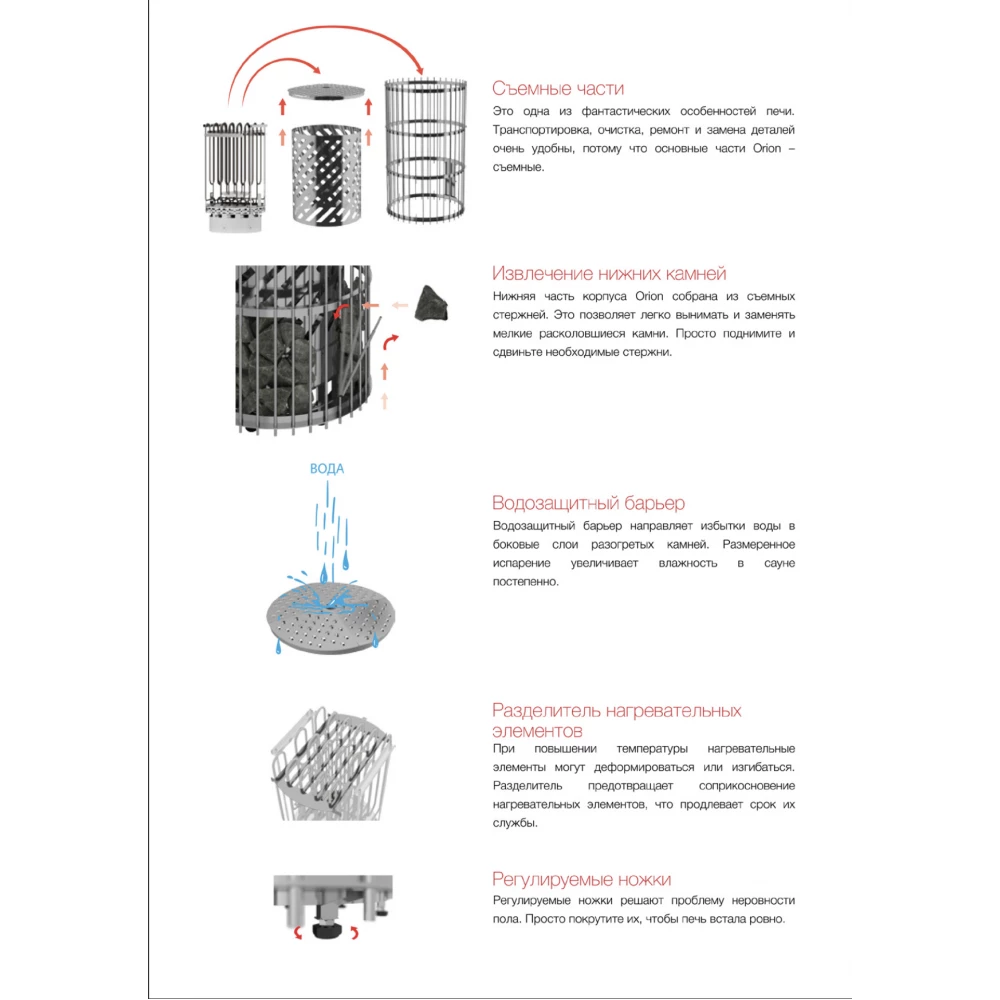 Съемные части

Это одна из фантастических особенностей печи. Транспортировка, очистка, ремонт и замена деталей очень удобны, потому что основные части Orion – съемные.

Извлечение нижних камней

Нижняя часть корпуса Orion собрана из съемных стержней. Это позволяет легко вынимать и заменять мелкие расколовшиеся камни. Просто поднимите и сдвиньте необходимые стержни.

ВОДА

Водозащитный барьер

Водозащитный барьер направляет избытки воды в боковые слои разогретых камней. Размеренное испарение увеличивает влажность в сауне постепенно.

Разделитель нагревательных элементов

При повышении температуры нагревательные элементы могут деформироваться или изгибаться. Разделитель предотвращает соприкосновение нагревательных элементов, что продлевает срок их службы.

Регулируемые ножки

Регулируемые ножки решают проблему неровности пола. Просто покрутите их, чтобы печь встала ровно.