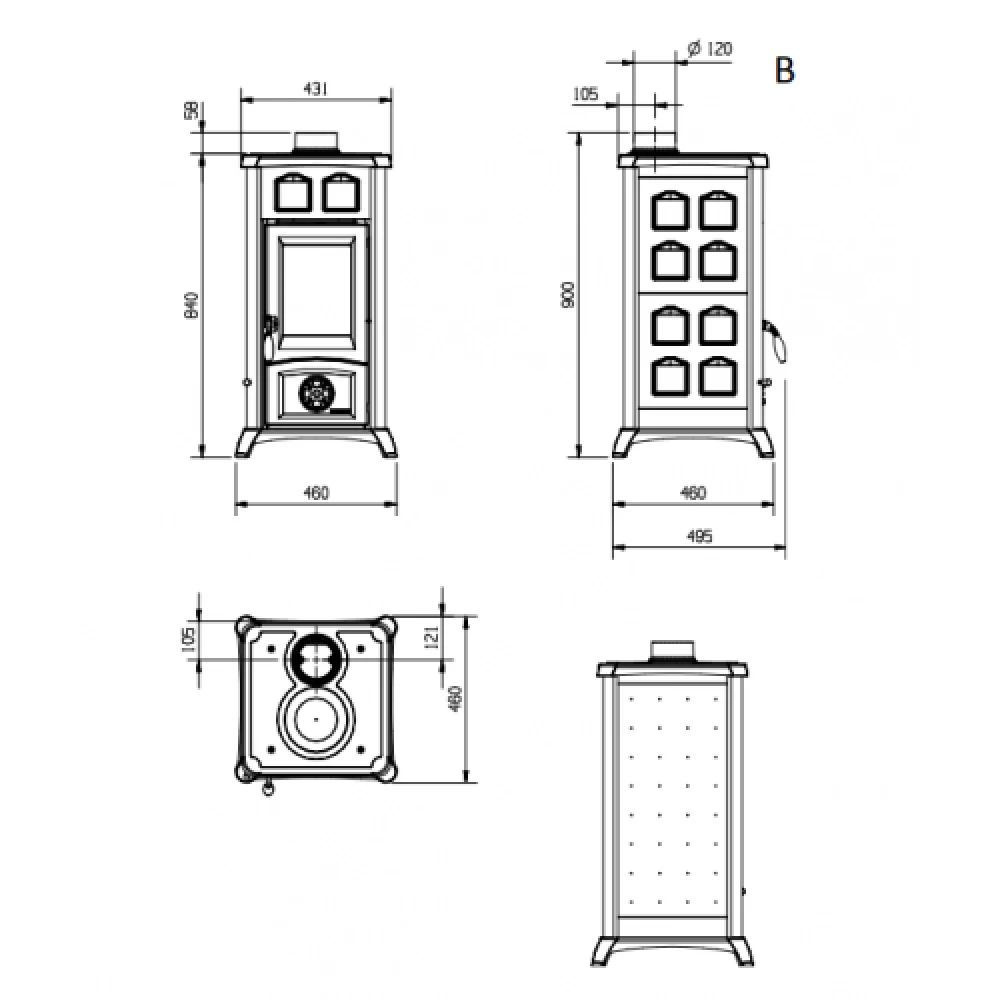 431
58
840
460

Ø 120
B
105
900
460
495

105
121
460