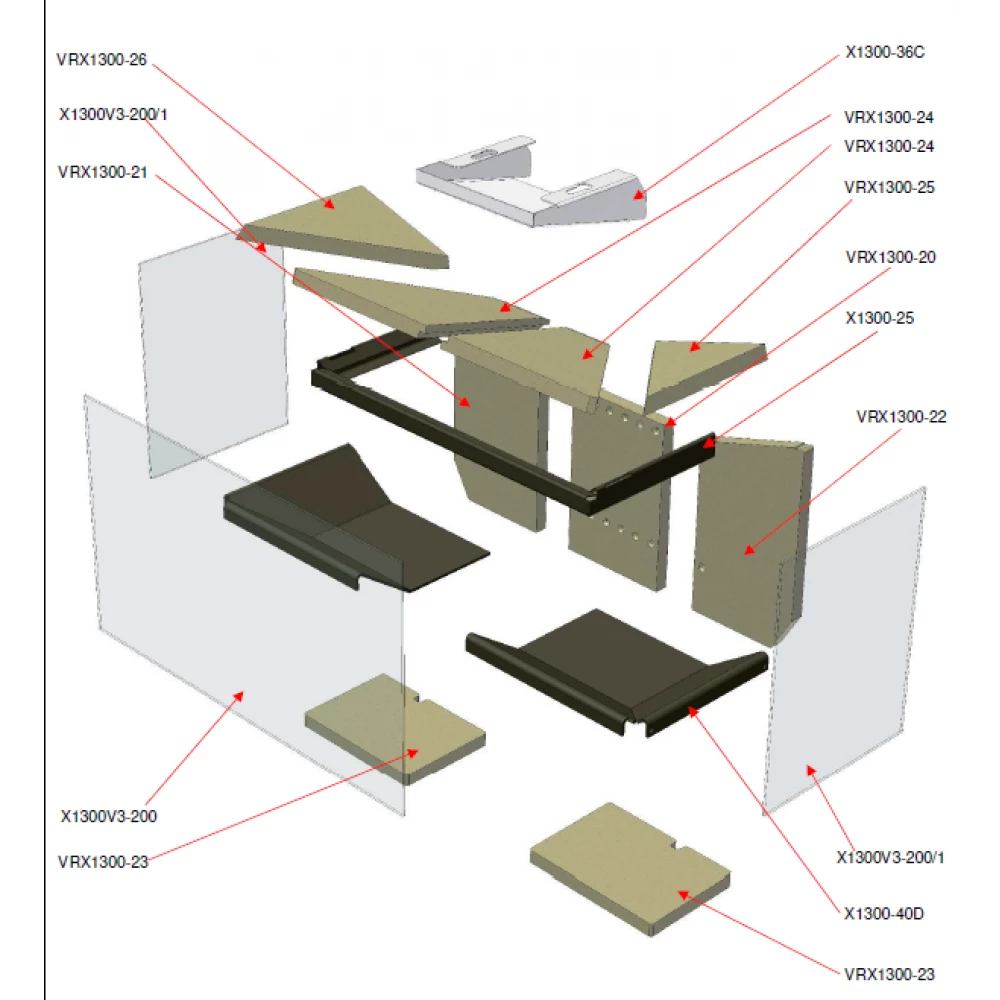 VRX1300-26

X1300V3-200/1

VRX1300-21

X1300-36C

VRX1300-24

VRX1300-24

VRX1300-25

VRX1300-20

X1300-25

VRX1300-22

X1300V3-200

VRX1300-23

X1300V3-200/1

X1300-40D

VRX1300-23