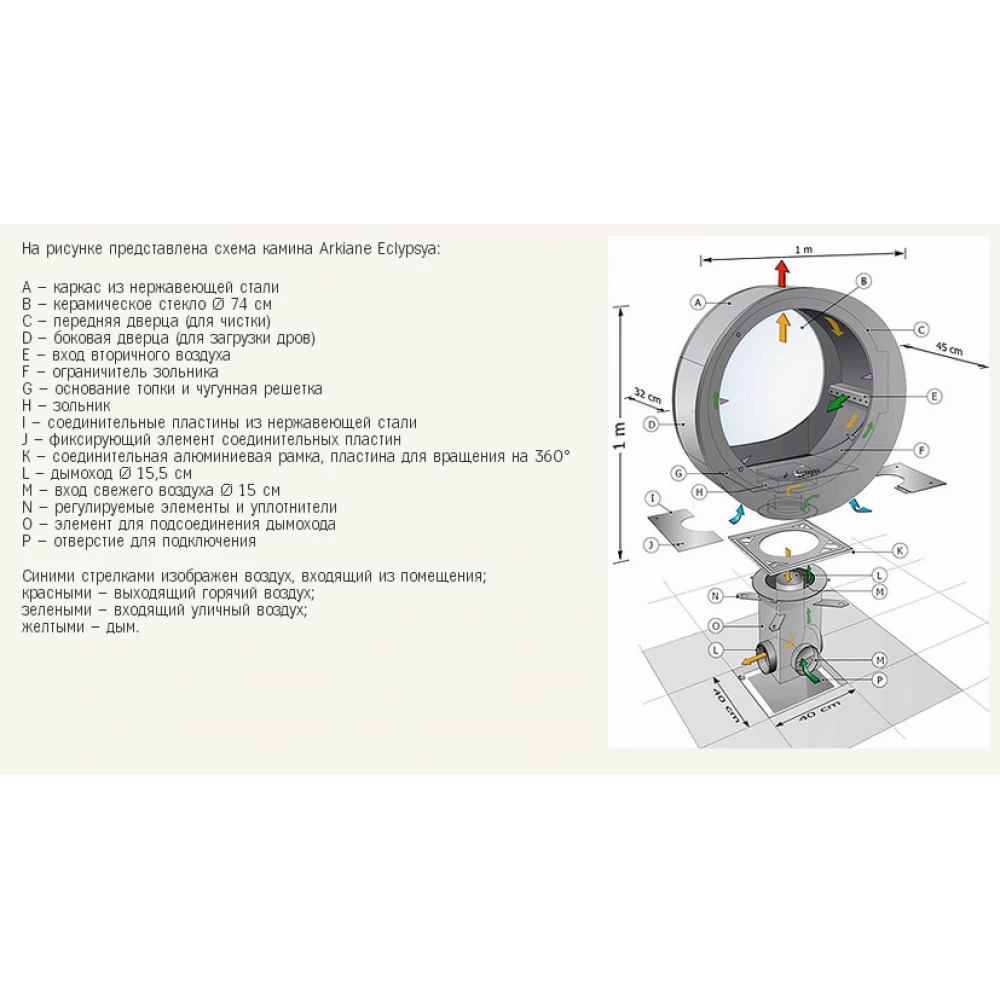 На рисунке представлена схема камина Arkiane Eclypsya:

A – каркас из нержавеющей стали
B – керамическое стекло Ø 74 см
C – передняя дверца (для чистки)
D – боковая дверца (для загрузки дров)
E – вход вторичного воздуха
F – ограничитель зольника
G – основание топки и чугунная решетка
H – зольник
I – соединительные пластины из нержавеющей стали
J – фиксирующий элемент соединительных пластин
K – соединительная алюминиевая рамка, пластина для вращения на 360°
L – дымоход Ø 15,5 см
M – вход свежего воздуха Ø 15 см
N – регулируемые элементы и уплотнители
O – элемент для подсоединения дымохода
P – отверстие для подключения

Синими стрелками изображен воздух, входящий из помещения;
красными – выходящий горячий воздух;
зелеными – входящий уличный воздух;
желтыми – дым.

1 m
A
B
C
45 cm
32 cm
E
D
1 m
F
G
H
I
J
K
L
M
N
O
L
M
P
40 cm
40 cm