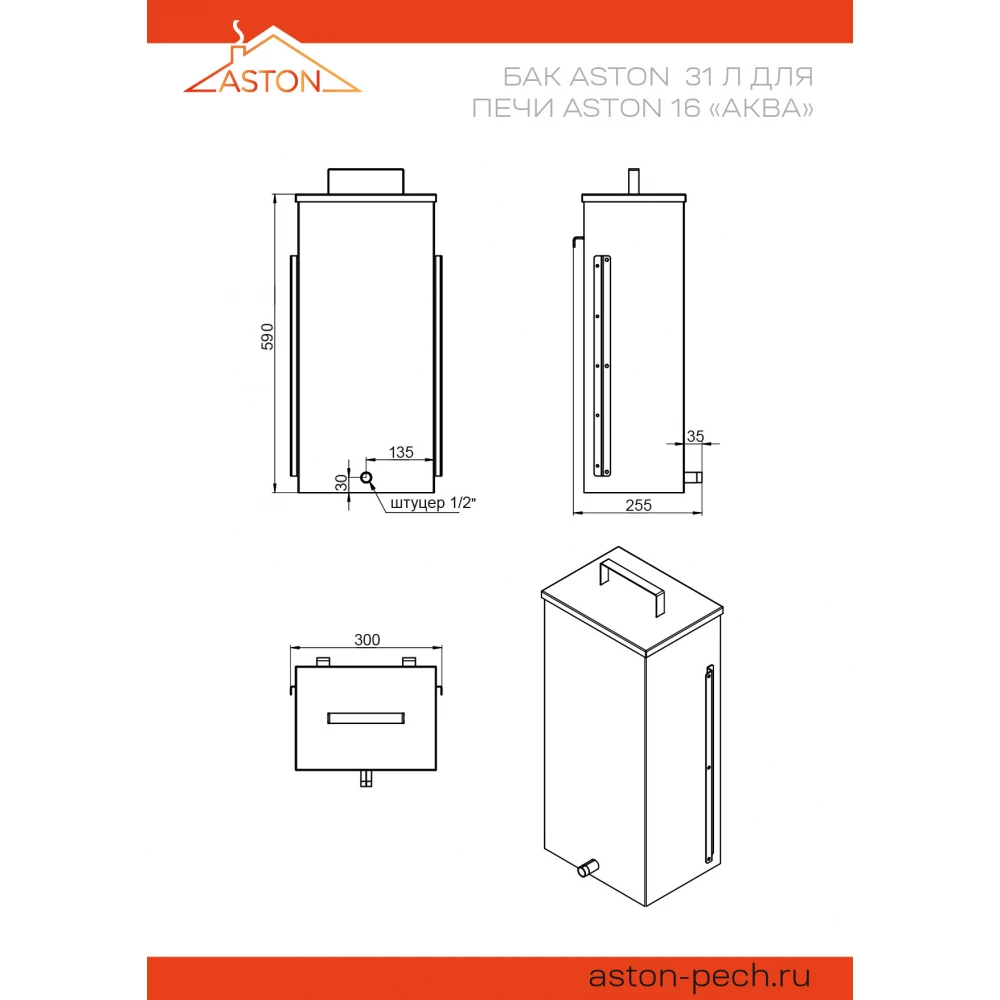 ASTON

БАК ASTON 31 Л ДЛЯ ПЕЧИ ASTON 16 «АКВА»

590

135

30

штуцер 1/2"

35

255

300

aston-pech.ru