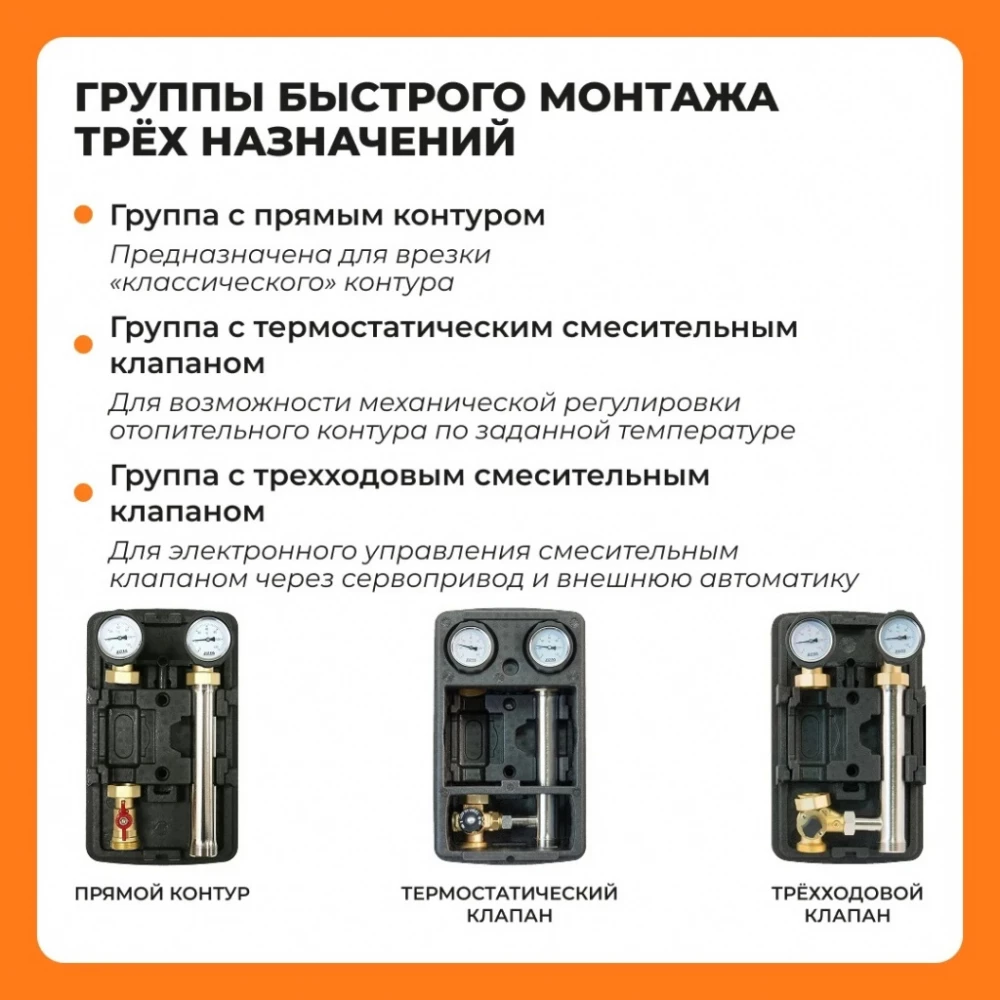 ГРУППЫ БЫСТРОГО МОНТАЖА ТРЁХ НАЗНАЧЕНИЙ

Группа с прямым контуром

Предназначена для врезки «классического» контура

Группа с термостатическим смесительным клапаном

Для возможности механической регулировки отопительного контура по заданной температуре

Группа с трехходовым смесительным клапаном

Для электронного управления смесительным клапаном через сервопривод и внешнюю автоматику

ПРЯМОЙ КОНТУР

ТЕРМОСТАТИЧЕСКИЙ КЛАПАН

ТРЁХХОДОВОЙ КЛАПАН