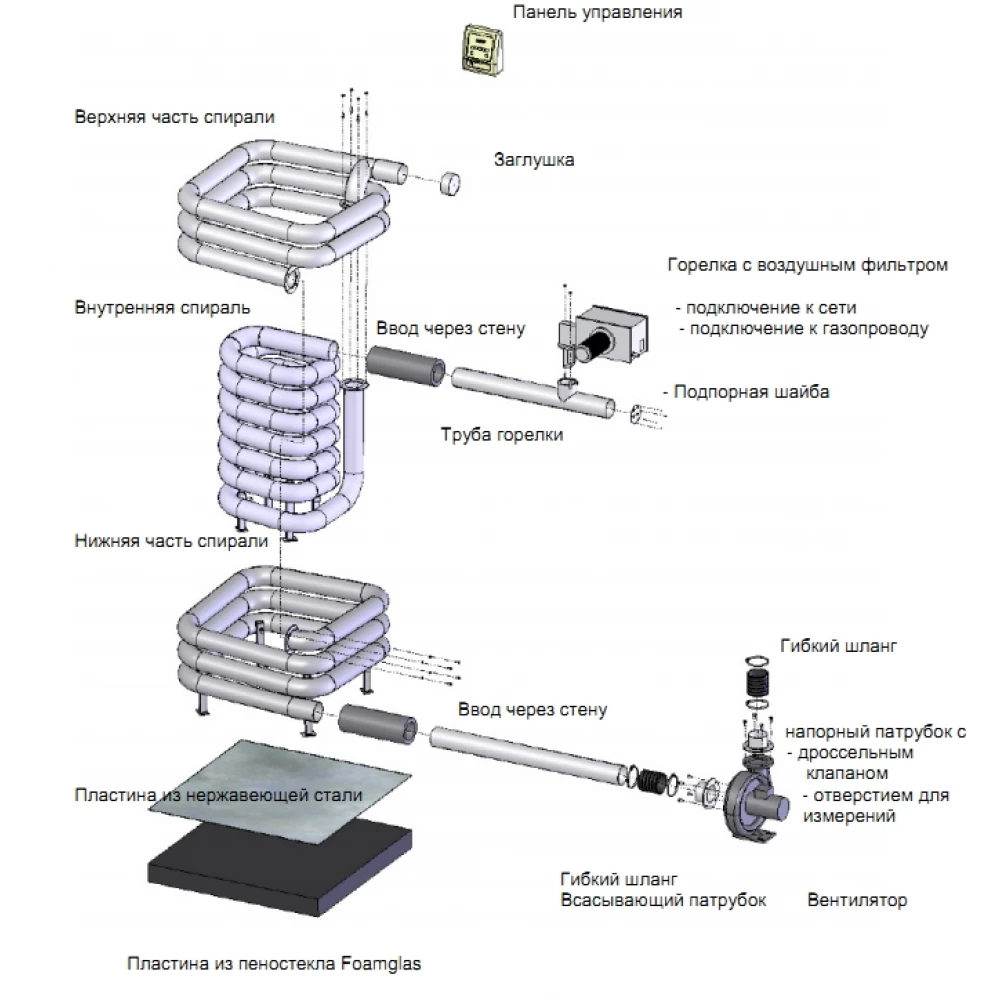 Панель управления

Верхняя часть спирали

Заглушка

Горелка с воздушным фильтром

- подключение к сети
- подключение к газопроводу

Внутренняя спираль

Ввод через стену

- Подпорная шайба

Труба горелки

Нижняя часть спирали

Гибкий шланг

Ввод через стену

напорный патрубок с
- дроссельным клапаном
- отверстием для измерений

Пластина из нержавеющей стали

Гибкий шланг
Всасывающий патрубок

Вентилятор

Пластина из пеностекла Foamglas