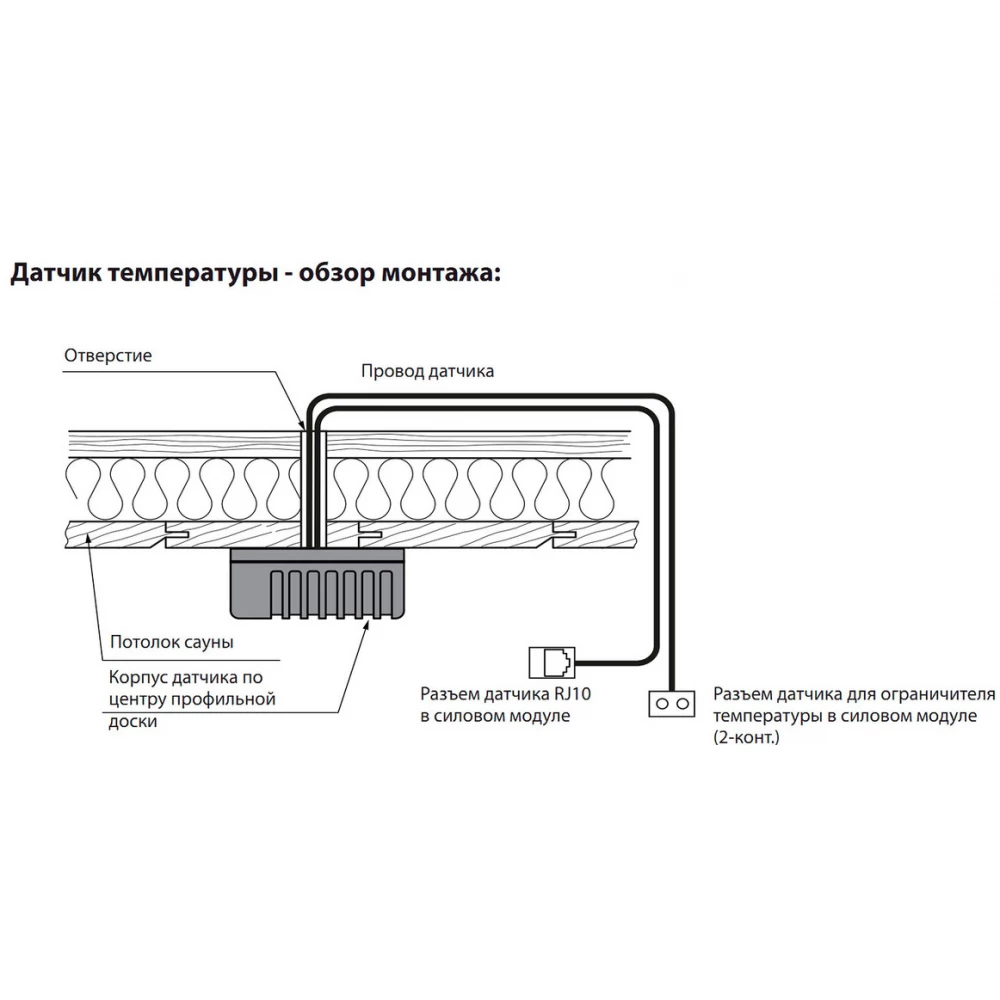 Датчик температуры - обзор монтажа:

Отверстие

Провод датчика

Потолок сауны

Корпус датчика по центру профильной доски

Разъем датчика RJ10 в силовом модуле

Разъем датчика для ограничителя температуры в силовом модуле (2-конт.)